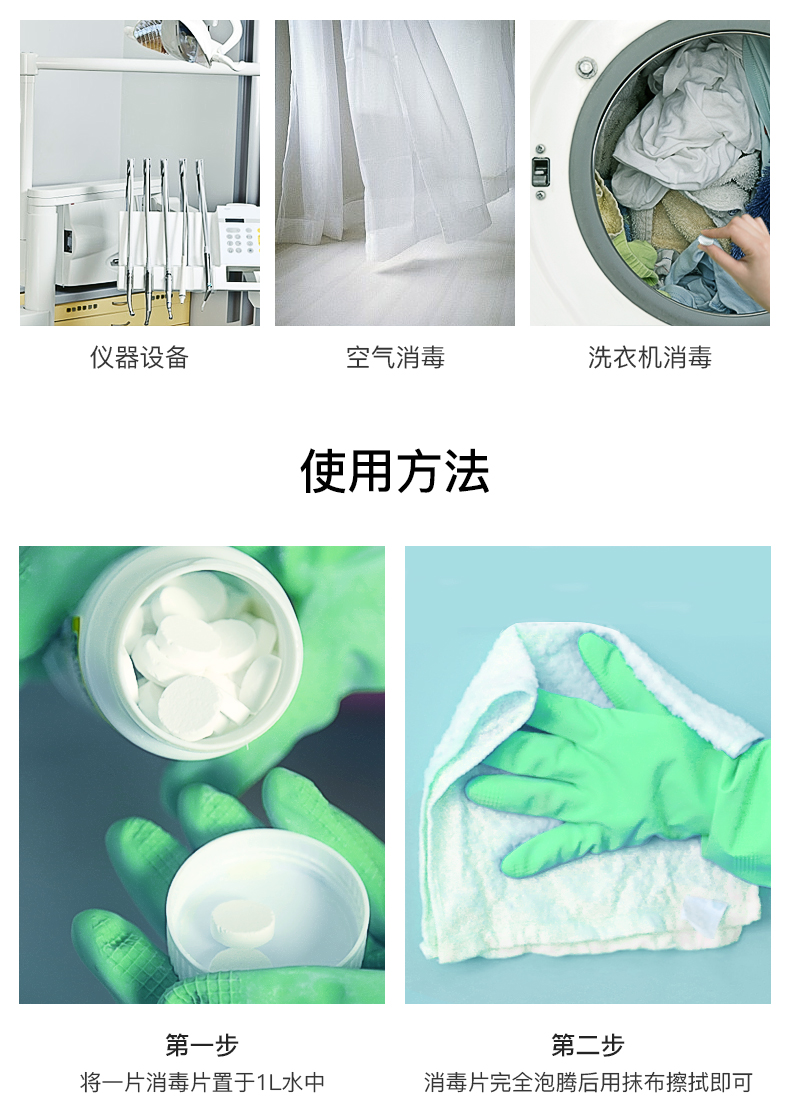 仪器设备

空气消毒

洗衣机消毒

使用方法

第一步
将一片消毒片置于1L水中

第二步
消毒片完全泡腾后用抹布擦拭即可